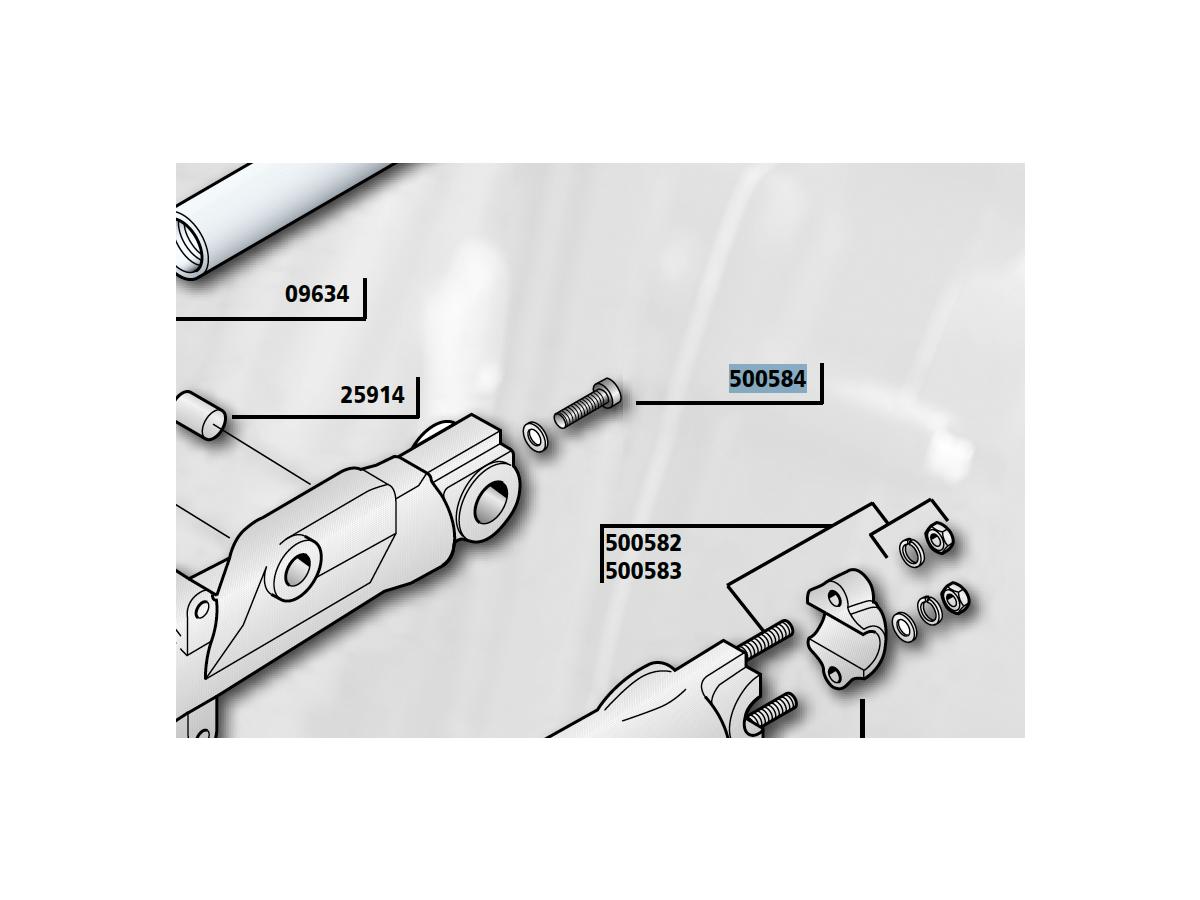 09634

25914

500584

500582
500583