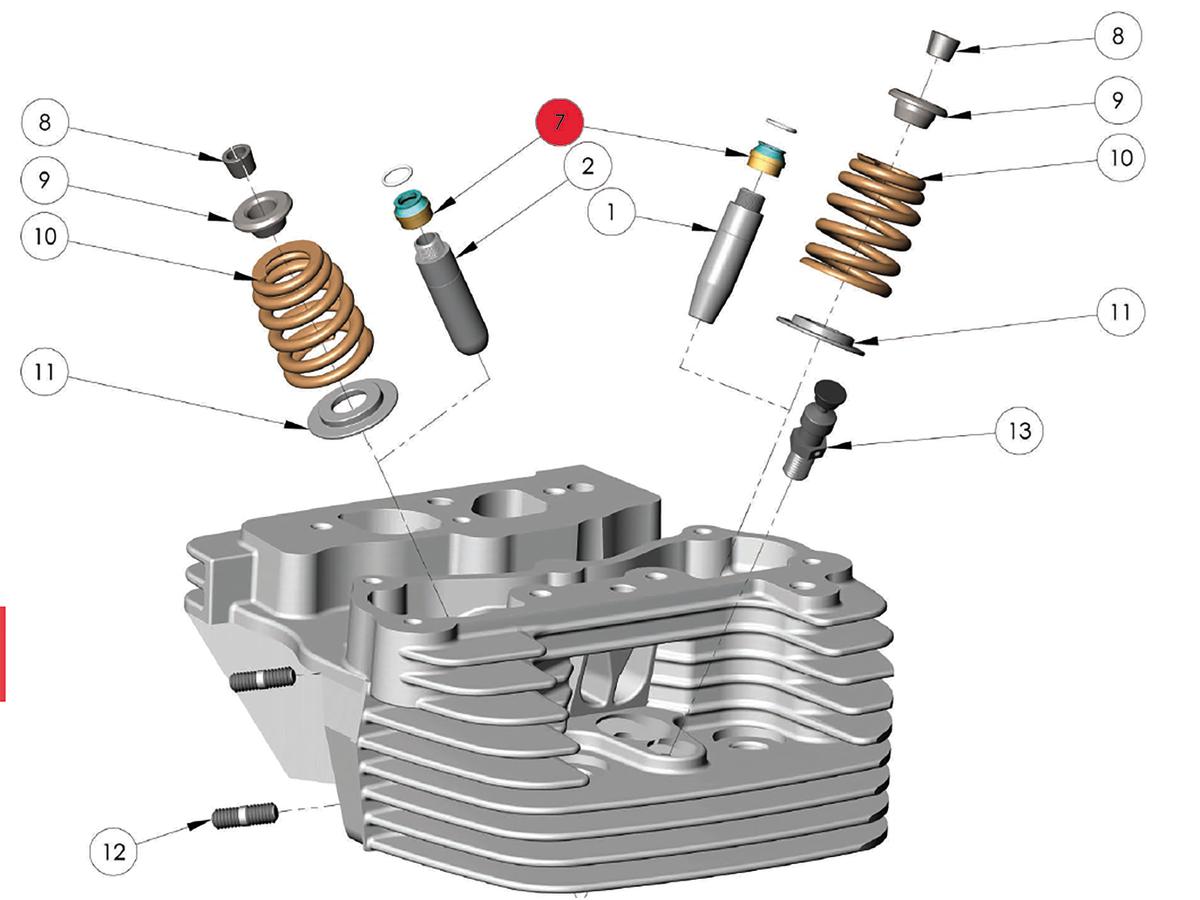 8
9
10
11
7
2
1
8
9
10
11
13
12