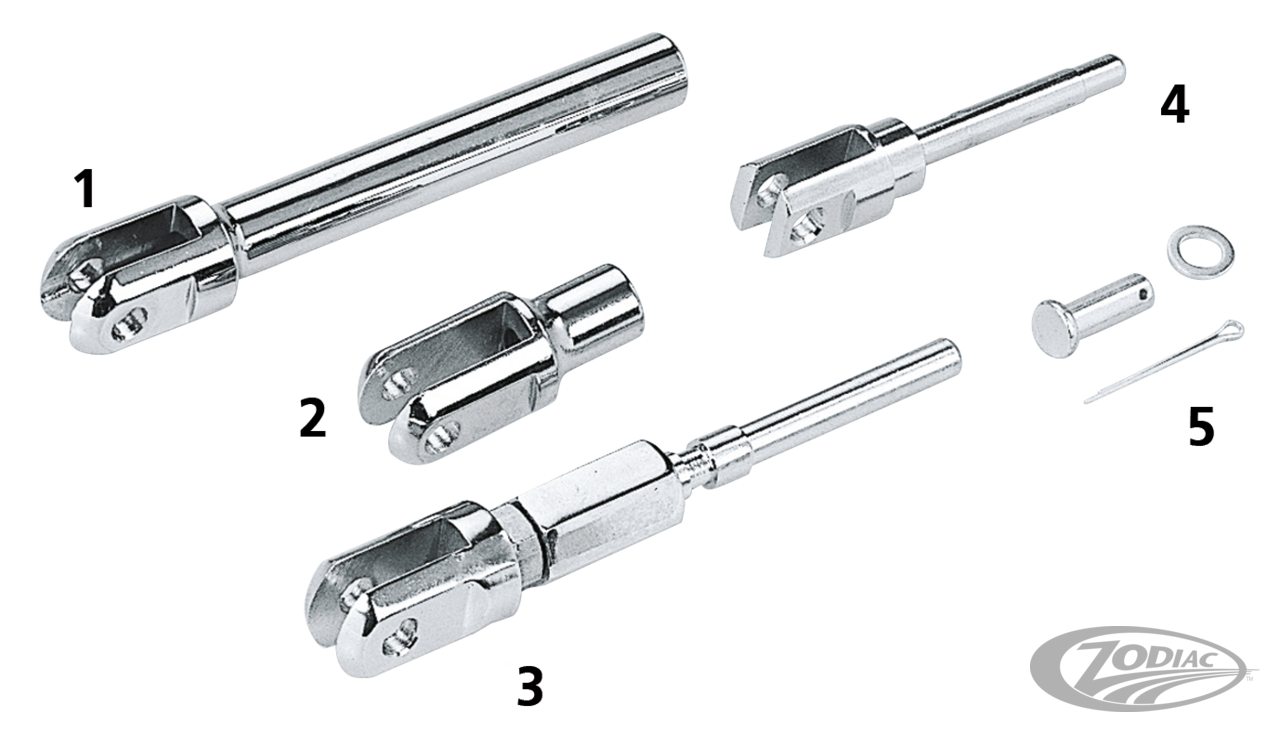 1

4

2

5

3

ZODIAC