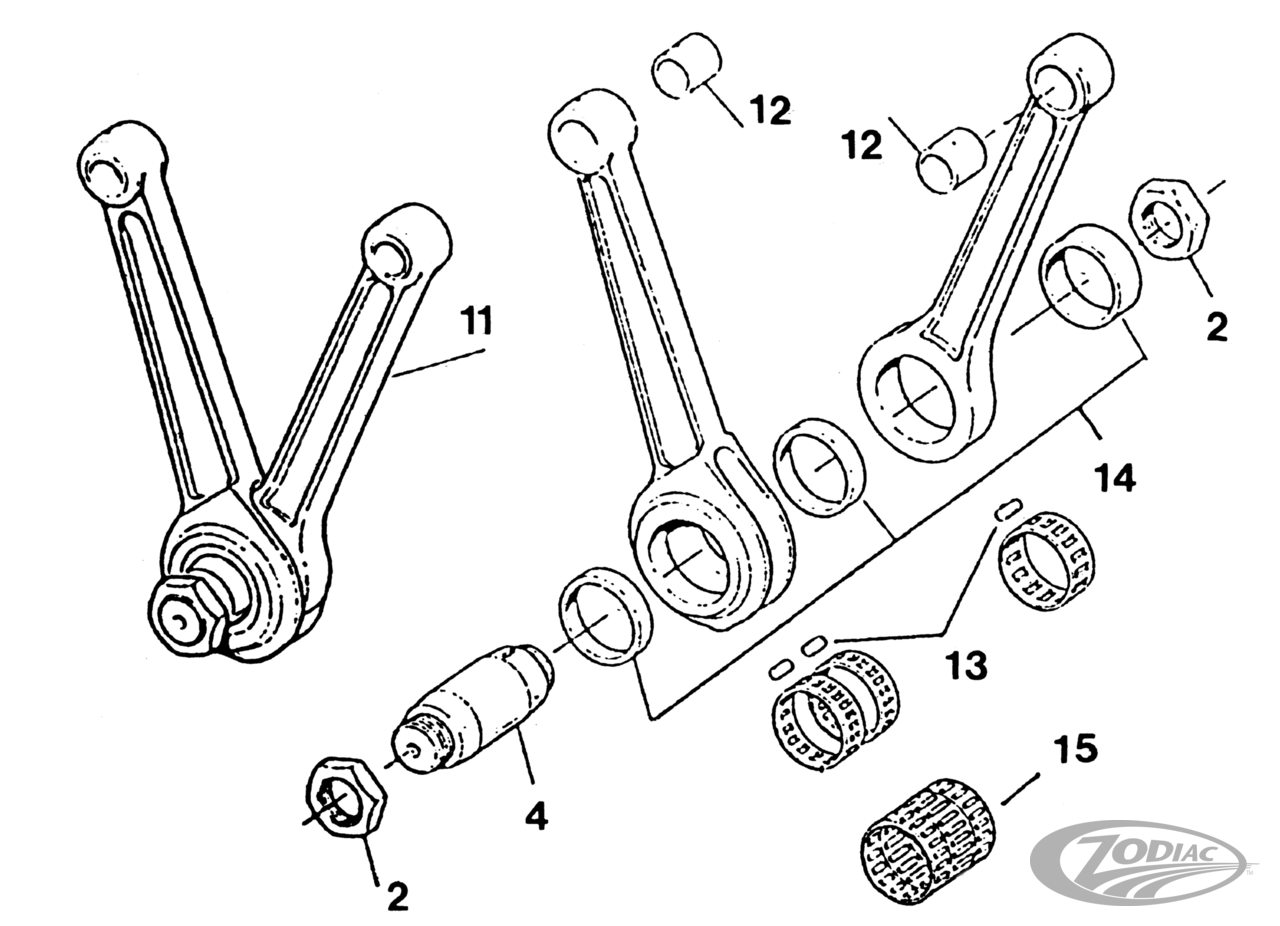 12
12
11
2
14
13
4
15
2
ZODIAC