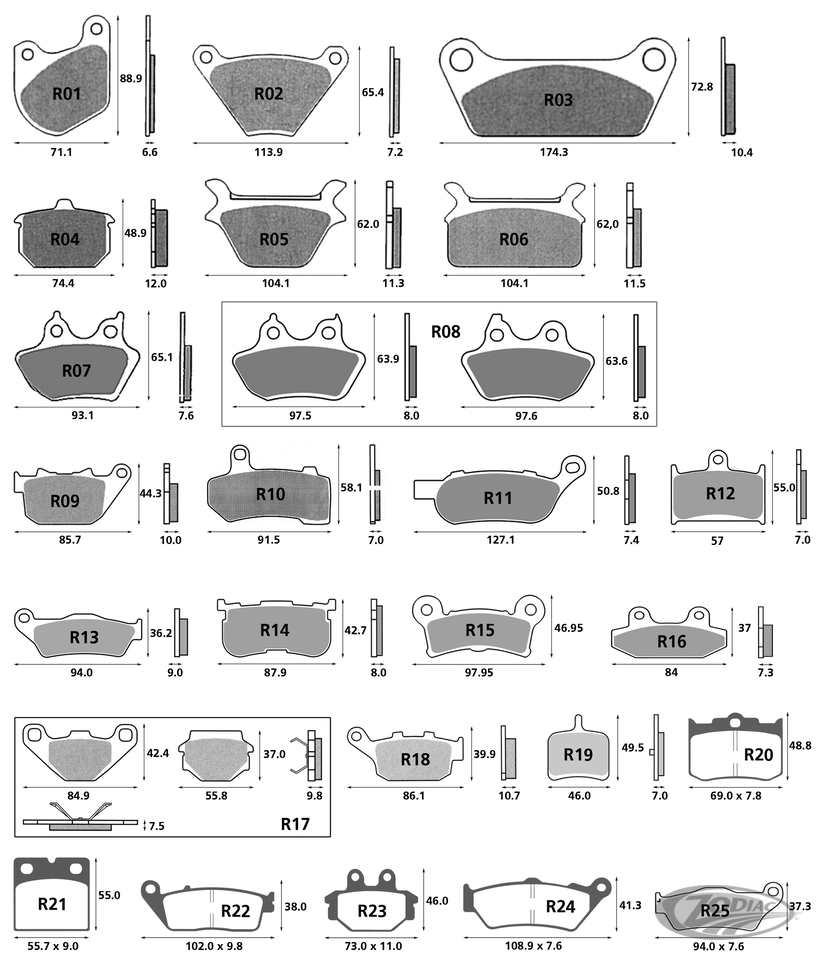 R01 88.9 71.1 6.6
R02 65.4 113.9 7.2
R03 72.8 174.3 10.4

R04 48.9 74.4 12.0
R05 62.0 104.1 11.3
R06 62,0 104.1 11.5

R07 65.1 93.1 7.6
R08
63.9 97.5 8.0
63.6 97.6 8.0

R09 44.3 85.7 10.0
R10 58.1 91.5 7.0
R11 50.8 127.1 7.4
R12 55.0 57 7.0

R13 36.2 94.0 9.0
R14 42.7 87.9 8.0
R15 46.95 97.95
R16 37 84 7.3

42.4 84.9
37.0 55.8
9.8
7.5
R17
R18 39.9 86.1 10.7
R19 49.5 46.0 7.0
R20 48.8 69.0 x 7.8

R21 55.0 55.7 x 9.0
R22 38.0 102.0 x 9.8
R23 46.0 73.0 x 11.0
R24 41.3 108.9 x 7.6
R25 37.3 94.0 x 7.6
ZODIAC