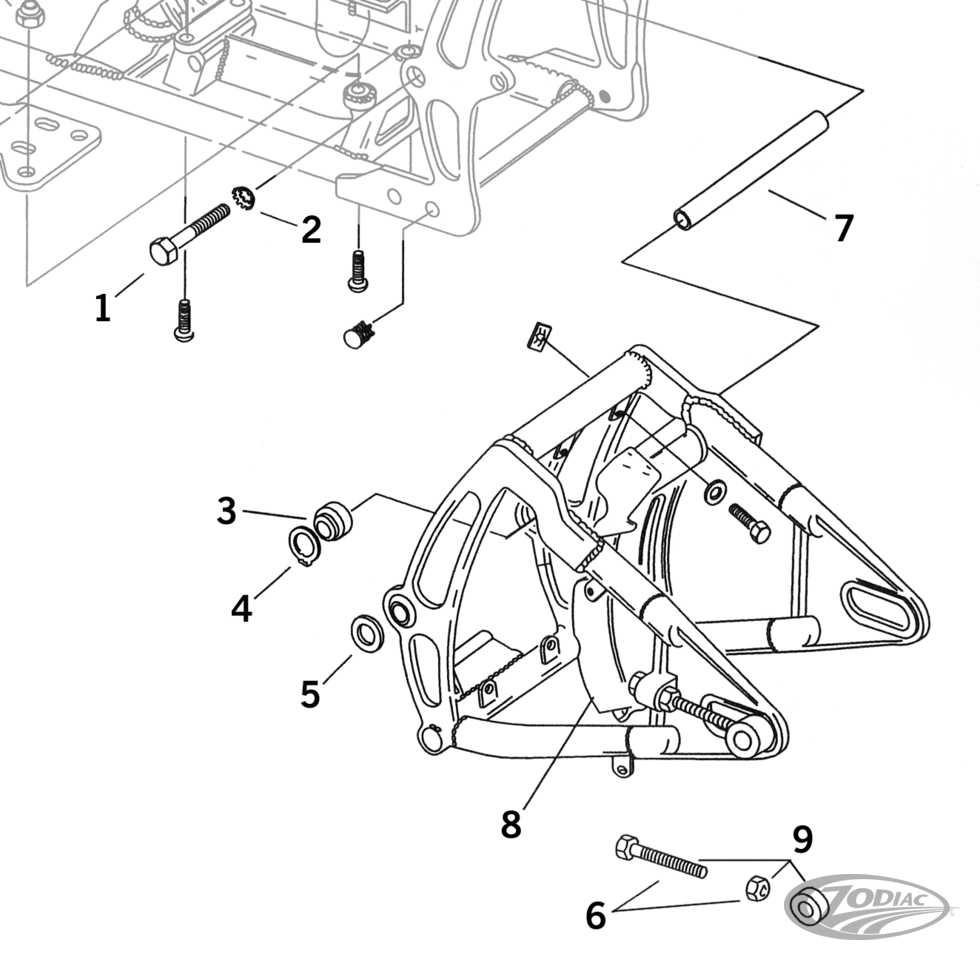 1
2
7
3
4
5
8
9
6
ZODIAC