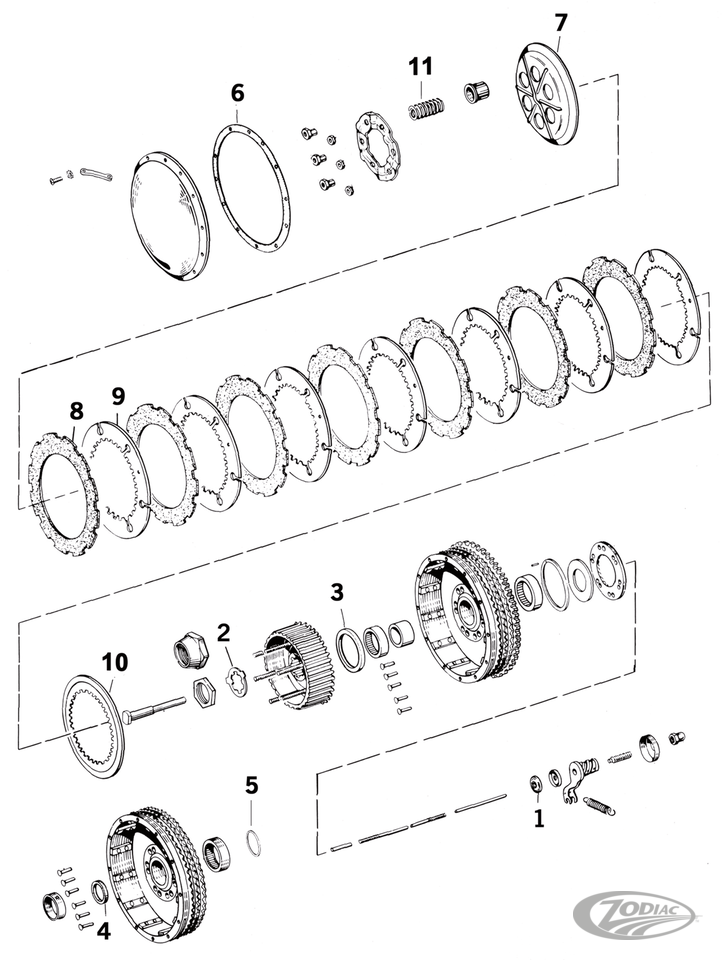 7
11
6
8
9
3
2
10
5
1
4
ZODIAC