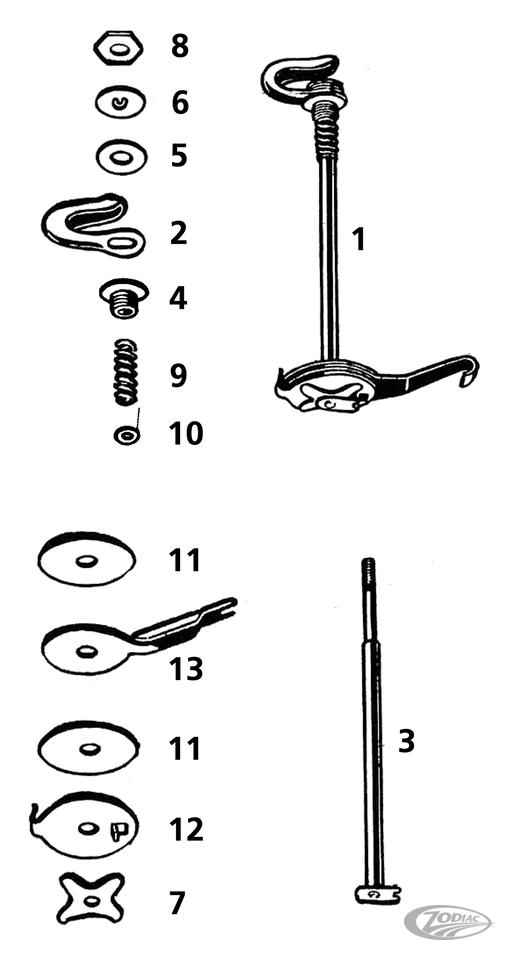 8
6
5
2
4
9
10
1
11
13
11
12
7
3
ZODIAC