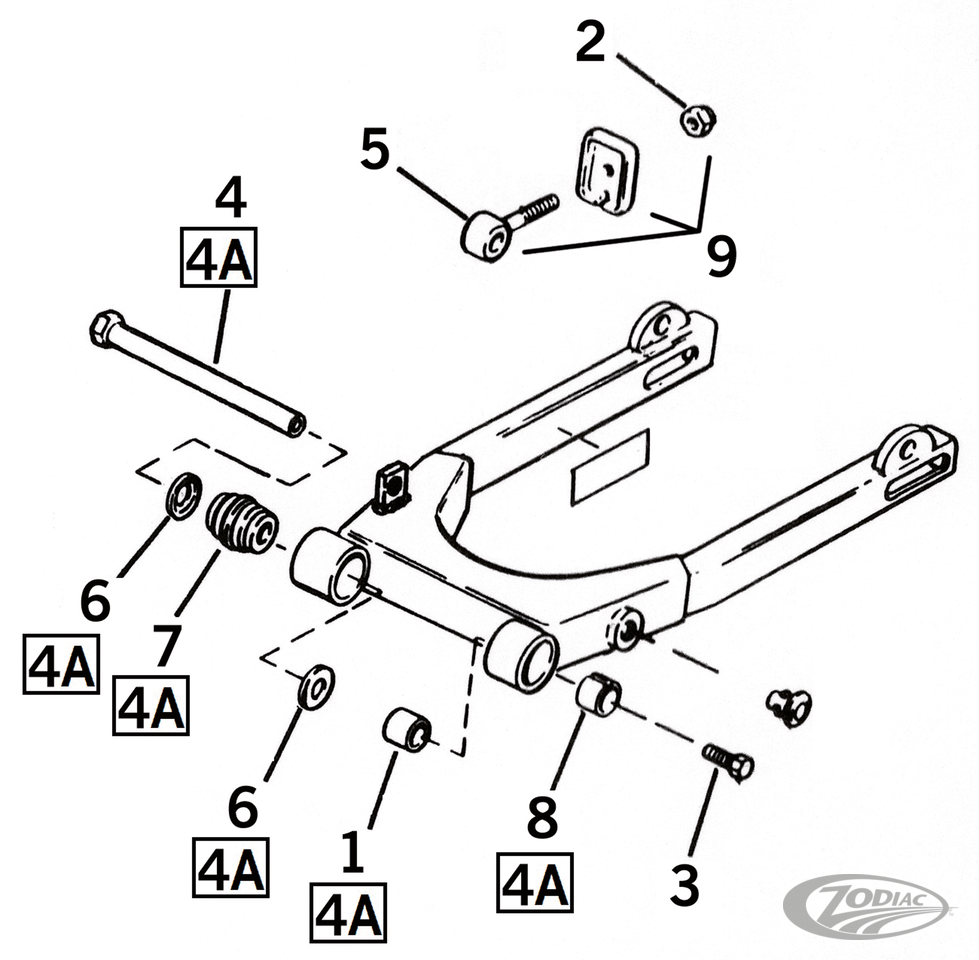 2
5
4
4A
9
6
4A
7
4A
6
4A
1
4A
8
4A
3
ZODIAC