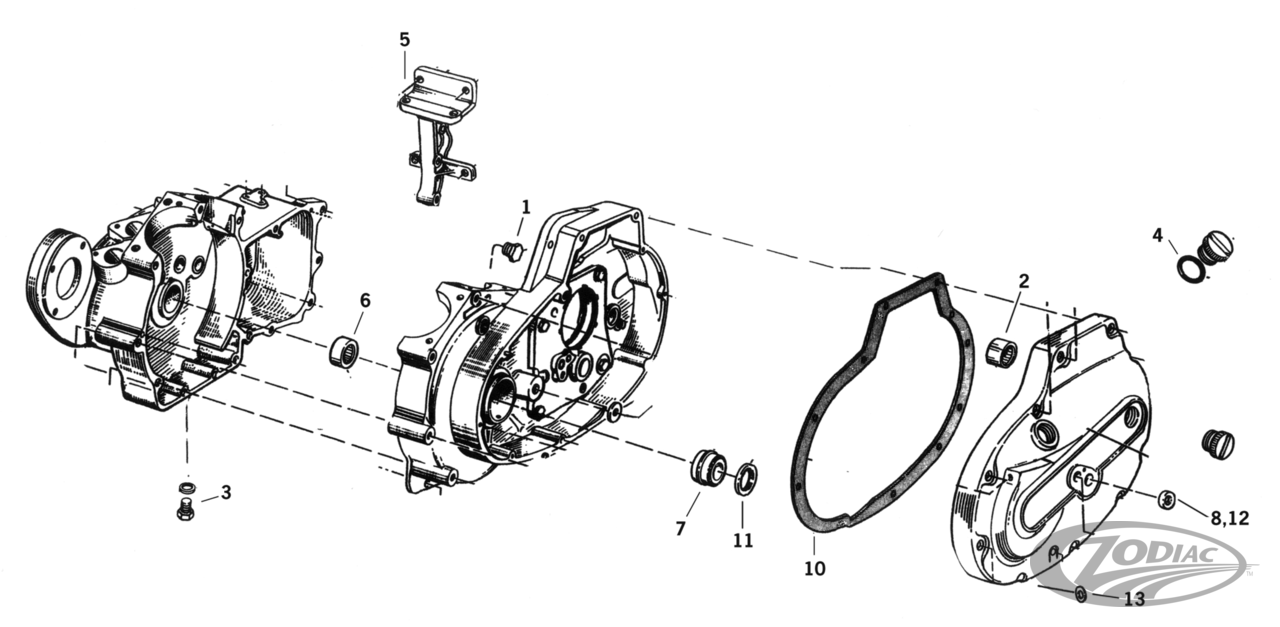 5

1

4

2

6

3

7

11

10

8,12

13

ZODIAC