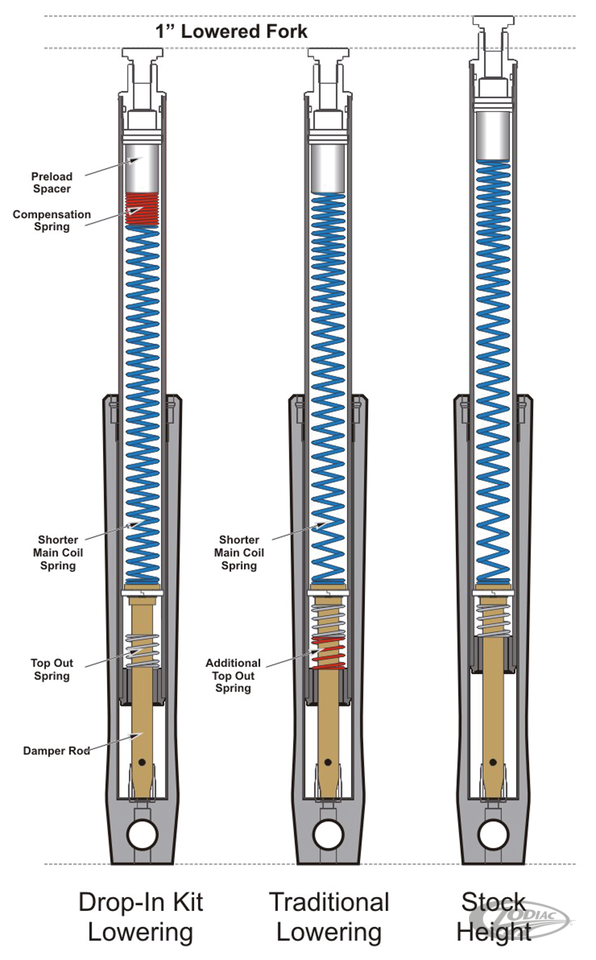 1" Lowered Fork

Preload Spacer

Compensation Spring

Shorter Main Coil Spring

Top Out Spring

Damper Rod

Shorter Main Coil Spring

Additional Top Out Spring

Drop-In Kit Lowering

Traditional Lowering

Stock Height

ZODIAC