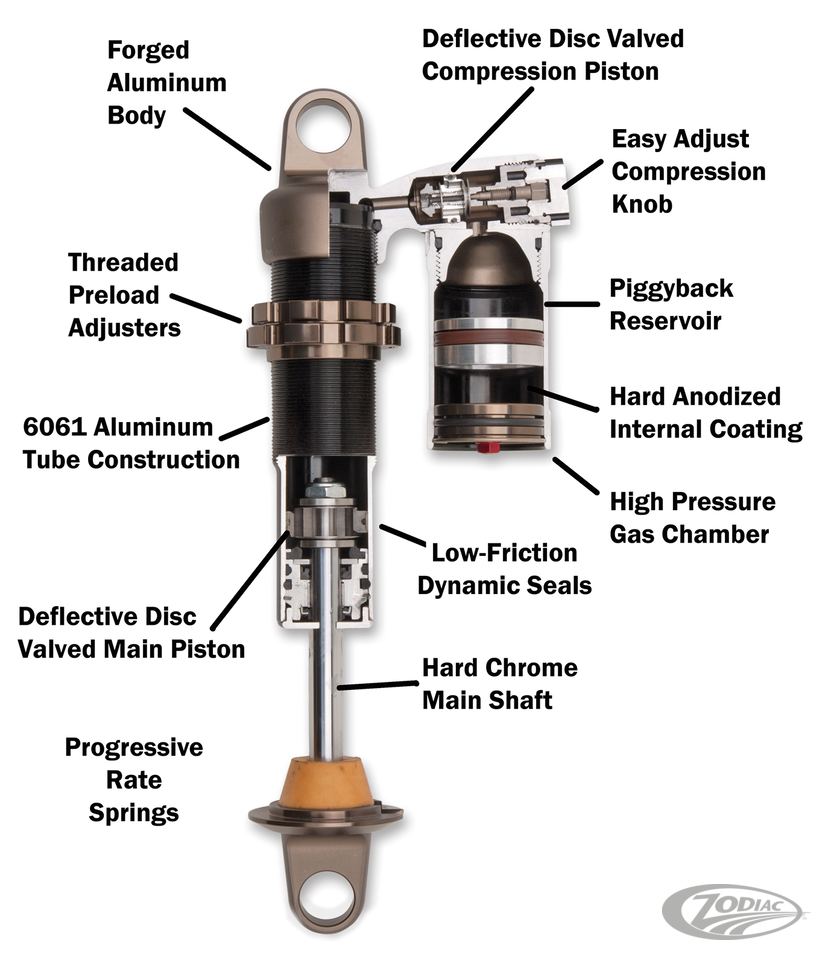 Forged Aluminum Body

Deflective Disc Valved Compression Piston

Easy Adjust Compression Knob

Threaded Preload Adjusters

Piggyback Reservoir

Hard Anodized Internal Coating

6061 Aluminum Tube Construction

High Pressure Gas Chamber

Low-Friction Dynamic Seals

Deflective Disc Valved Main Piston

Hard Chrome Main Shaft

Progressive Rate Springs

ZODIAC