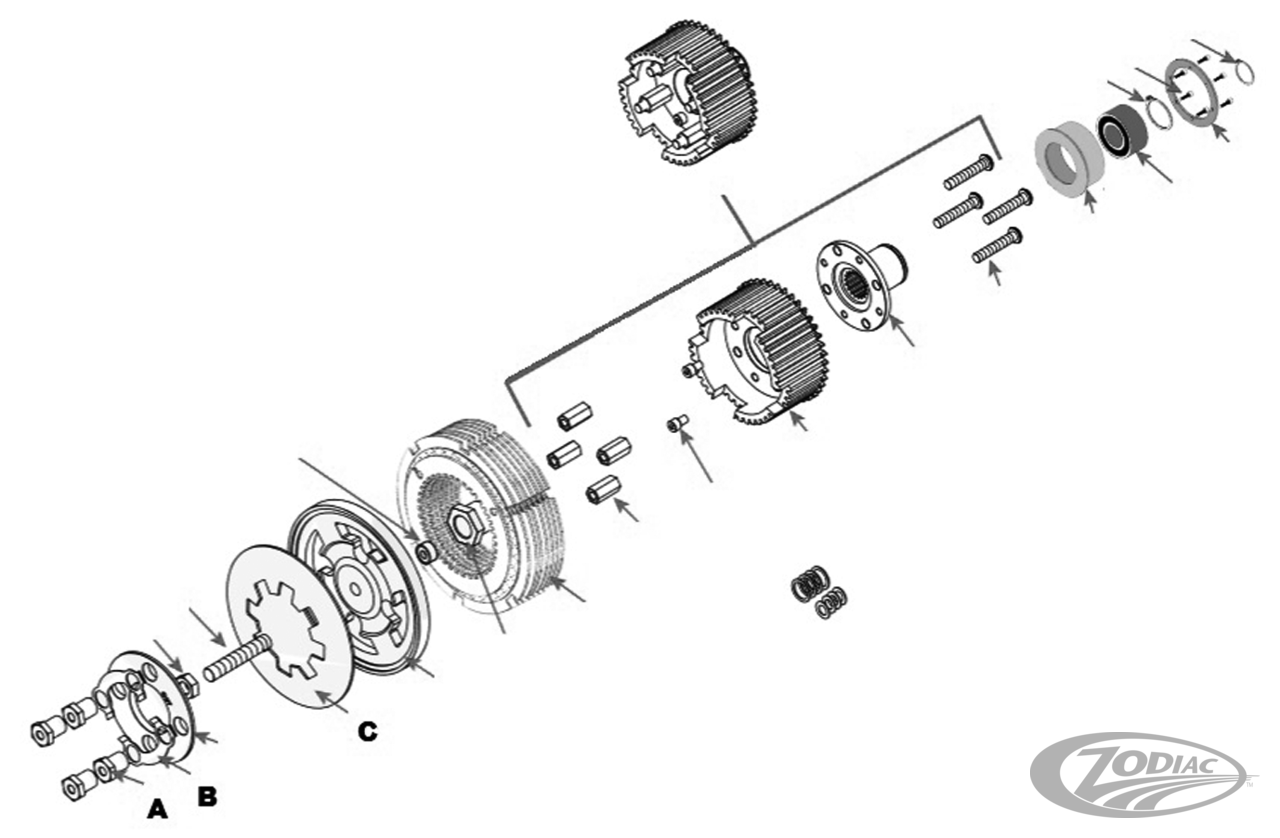 C

A B

ZODIAC